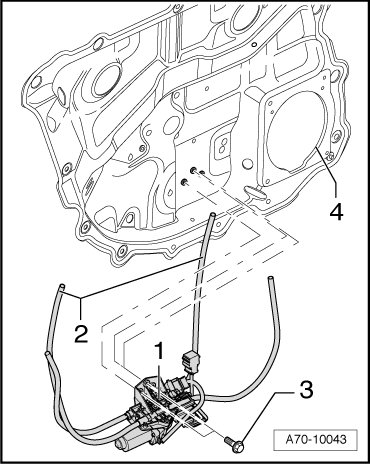 4

2

1

3

A70-10043