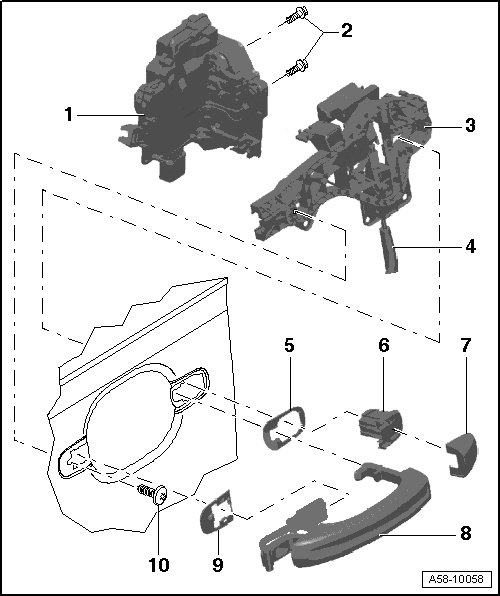 2
1
3
4
5
6
7
8
10
9
A58-10058