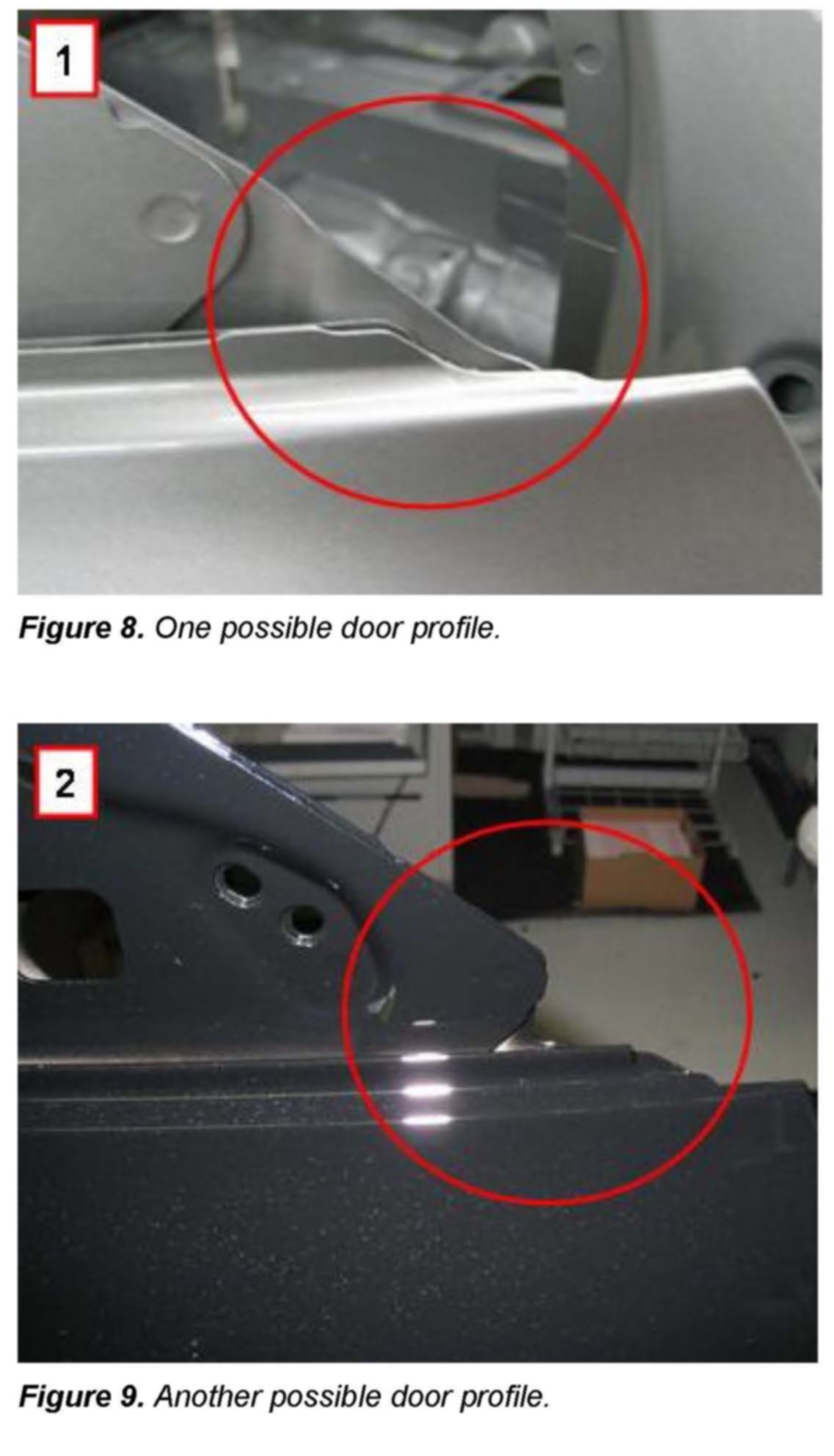 1

Figure 8. One possible door profile.

2

Figure 9. Another possible door profile.