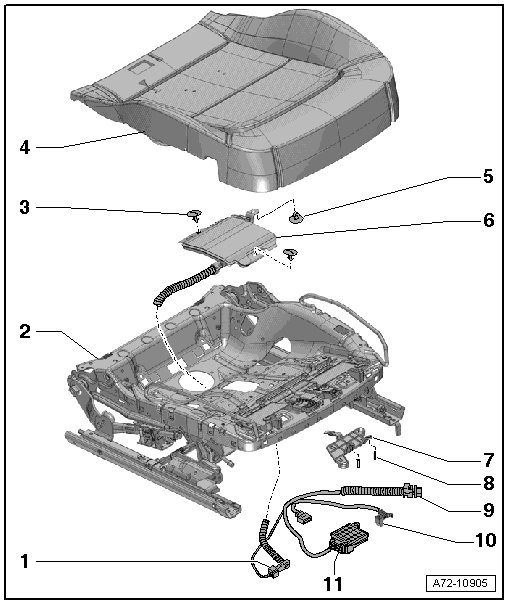 4
5
3
6
2
7
8
9
10
1
11
A72-10905