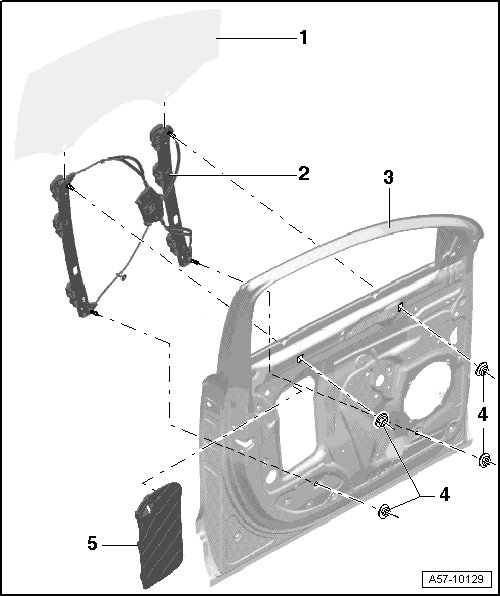 1
2
3
4
4
5
A57-10129