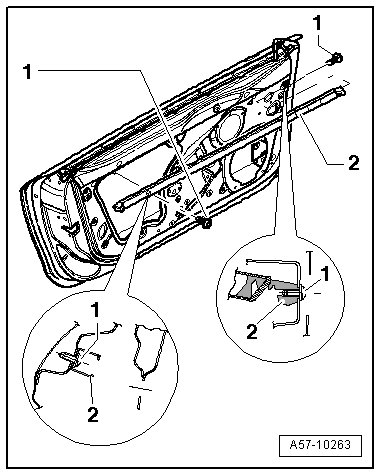 1
1
2
1
2
1
2
A57-10263