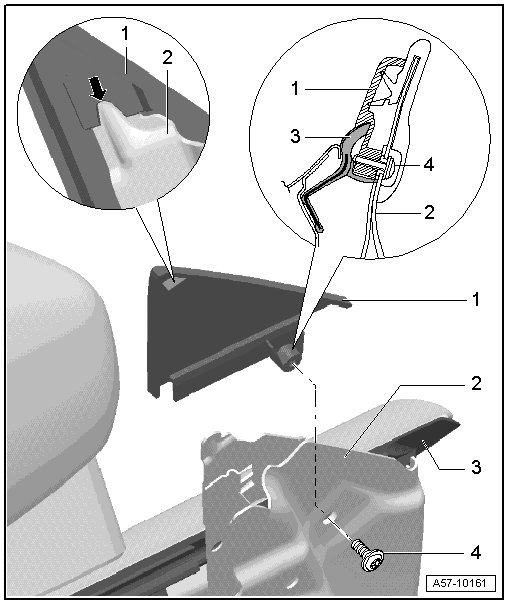 1
2
1
3
4
2
1
2
3
4
A57-10161