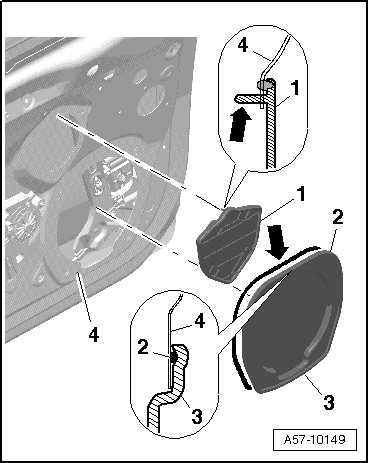 4
1
1
2
4
4
2
3
3
A57-10149