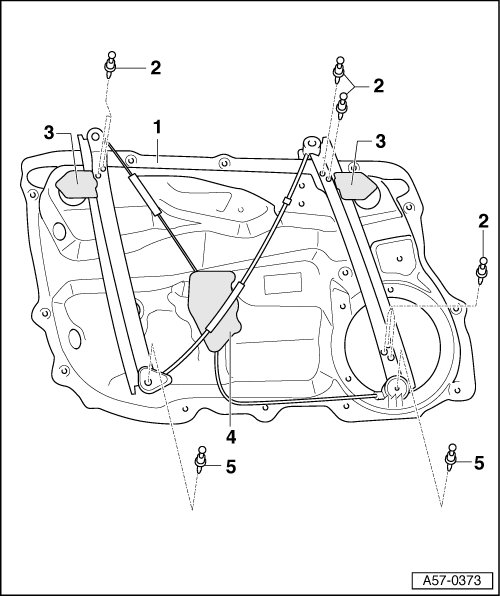 2
2
3
1
3
2
4
5
5
A57-0373