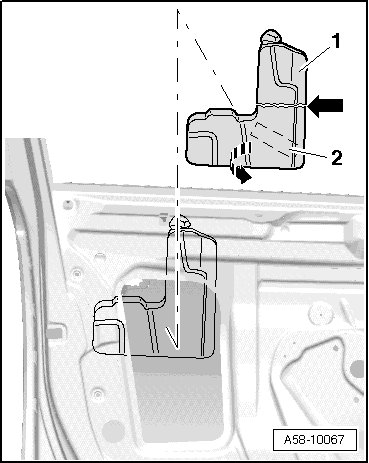 1
2
A58-10067