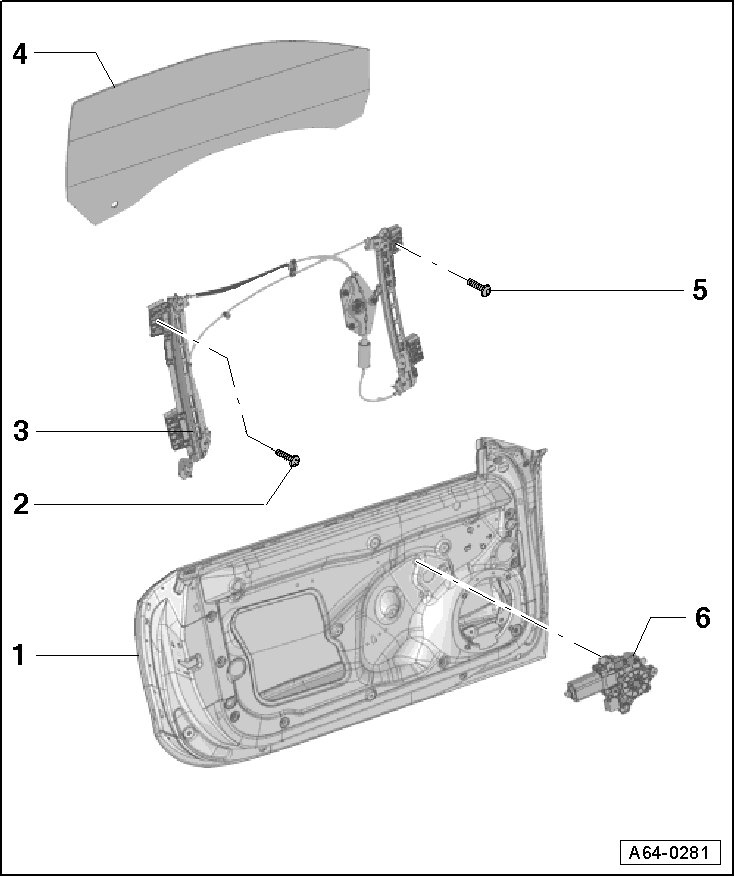 4
5
3
2
6
1
A64-0281