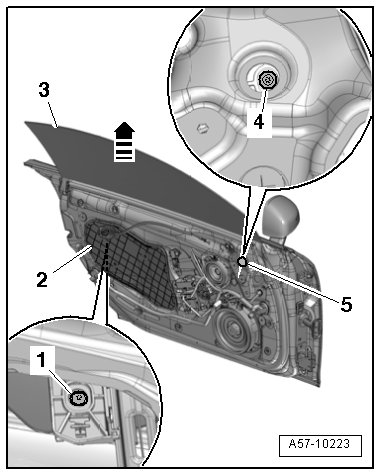 3

4

2

5

1

A57-10223