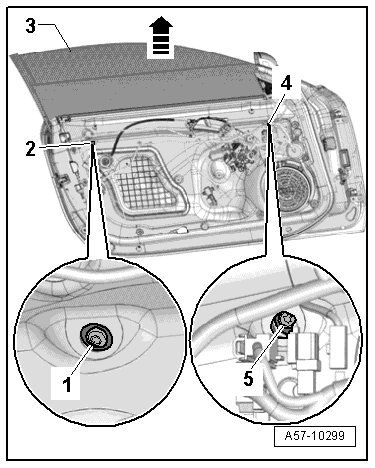 3
4
2
1
5
A57-10299