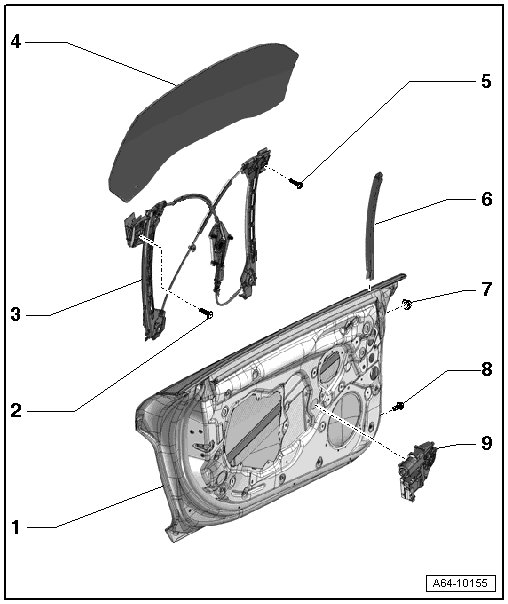 4
5
6
3
7
2
8
9
1
A64-10155