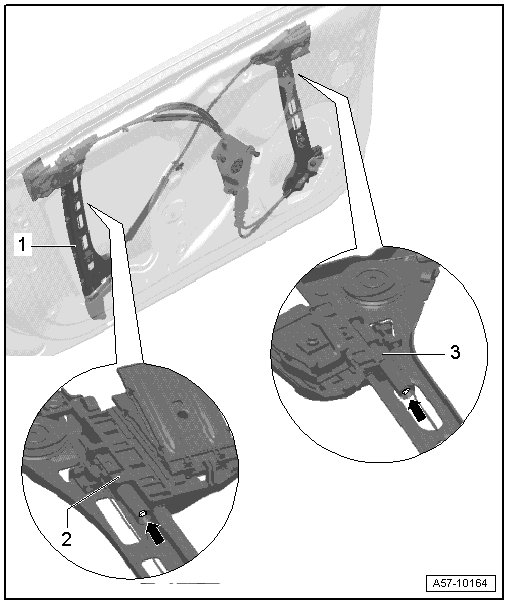 1

3

2

A57-10164