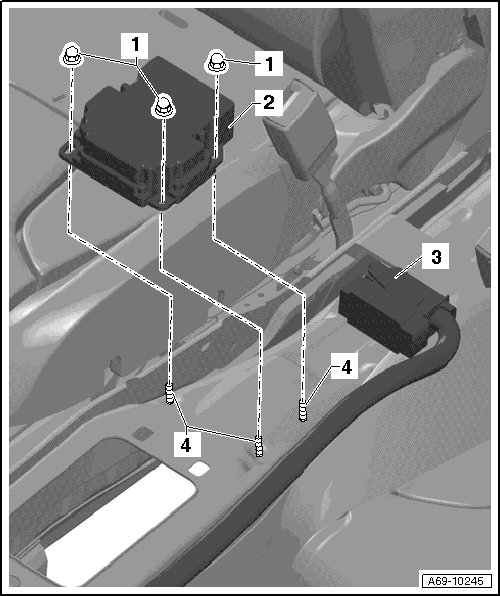 1
1
2
3
4
4
A69-10245