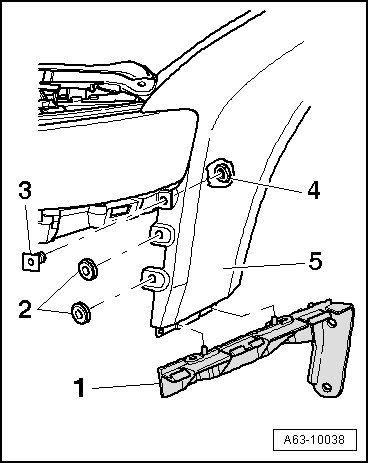 3
4
5
2
1
A63-10038