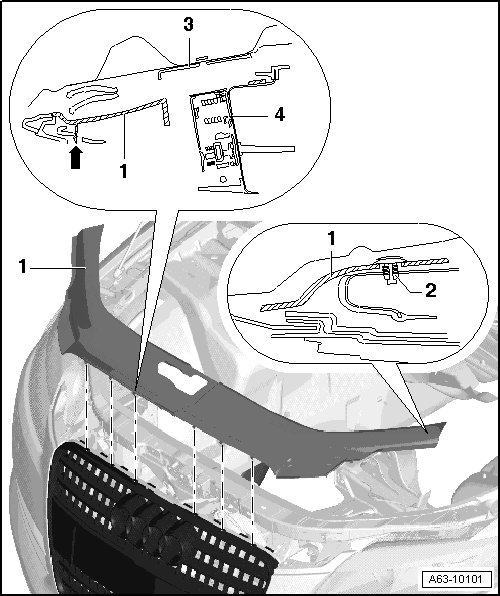 3
4
1
1
1
2
A63-10101