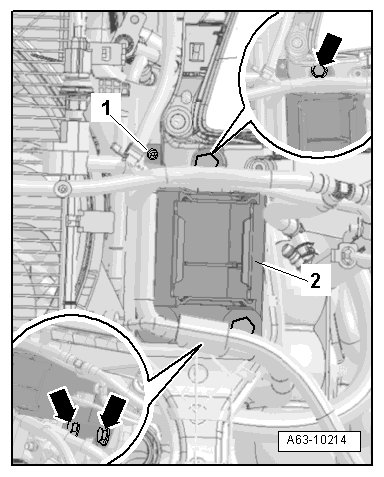 1

2

A63-10214