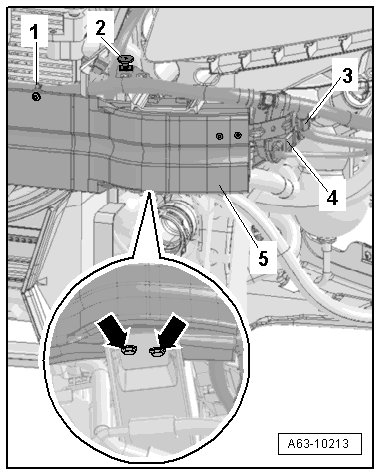 1
2
3
4
5
A63-10213