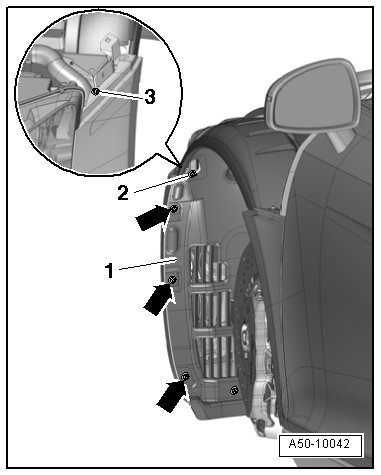 3
2
1
A50-10042