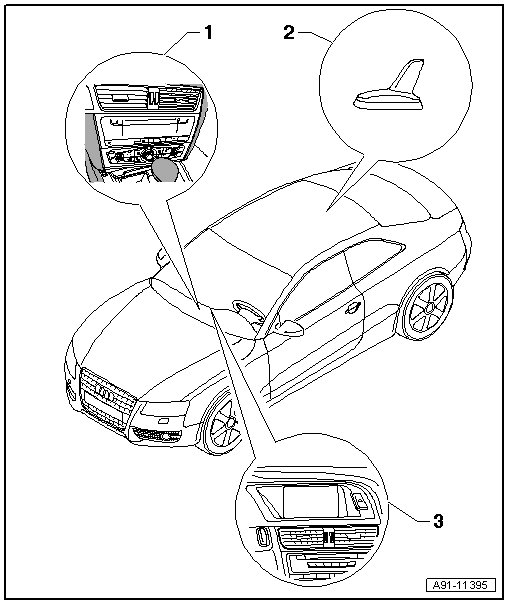 1
2
3
A91-11395