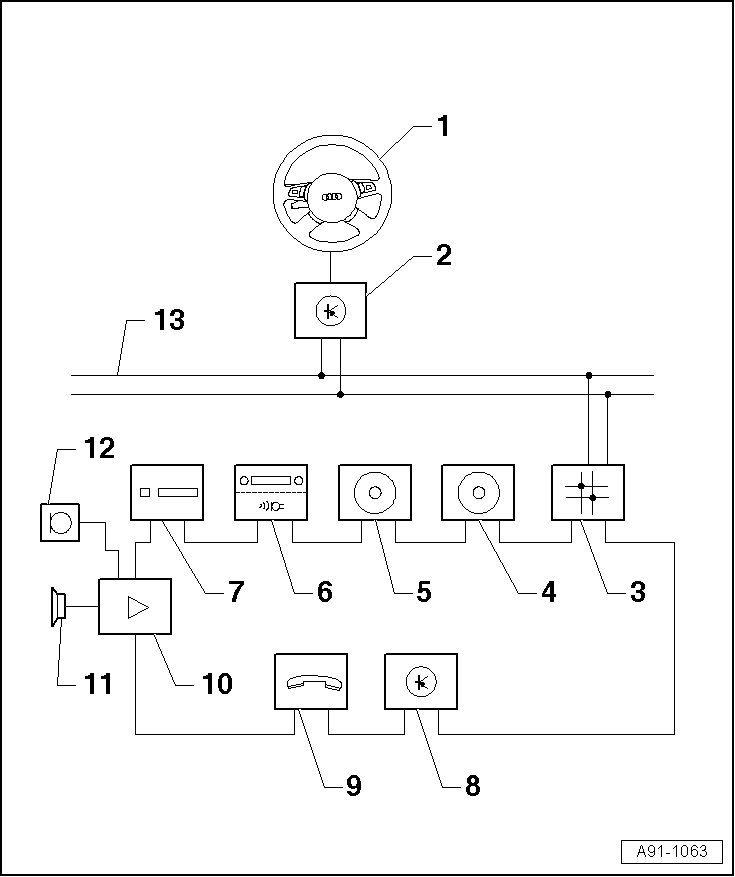 1
2
13
12
7
6
5
4
3
11
10
9
8
A91-1063