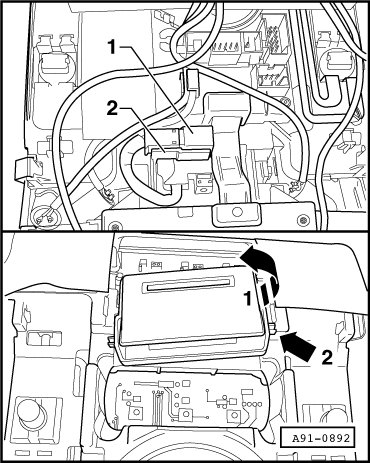 1
2
1
2
A91-0892