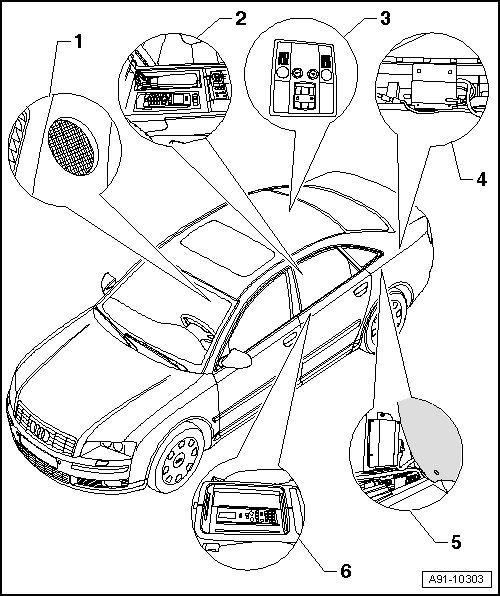 1
2
3
4
5
6
A91-10303