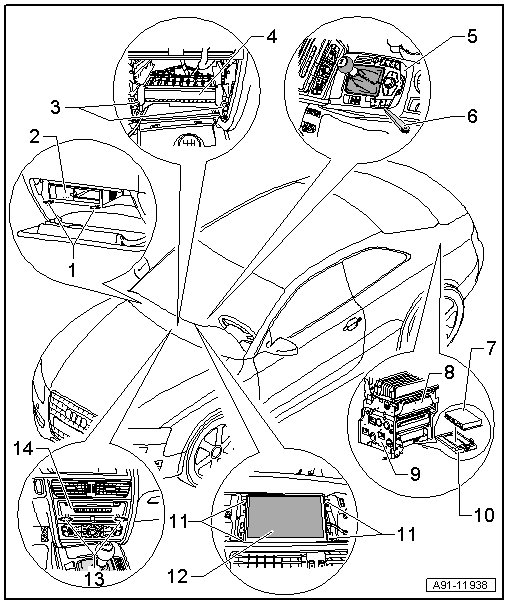 4
5
3
6
2
1
7
8
9
10
14
11
11
12
13
A91-11938