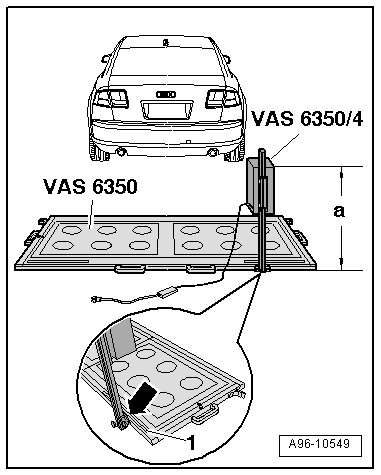 VAS 6350/4

VAS 6350

a

1

A96-10549