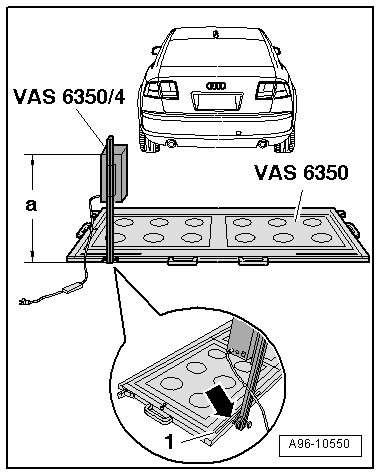 VAS 6350/4

VAS 6350

a

1

A96-10550