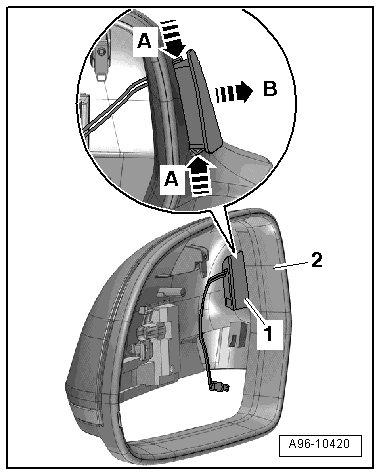 A
B
A
2
1
A96-10420