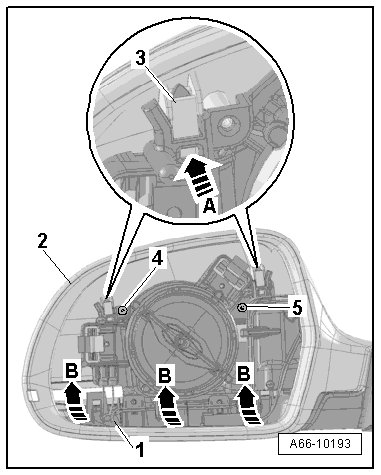 3
A
2
4
5
B
B
B
1
A66-10193