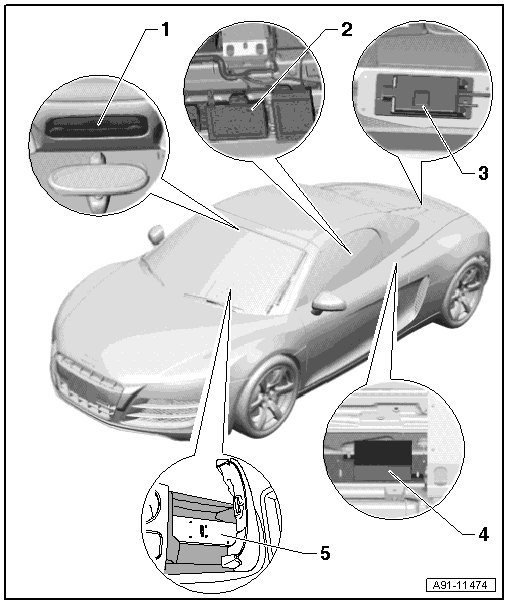 1
2
3
4
5
A91-11474