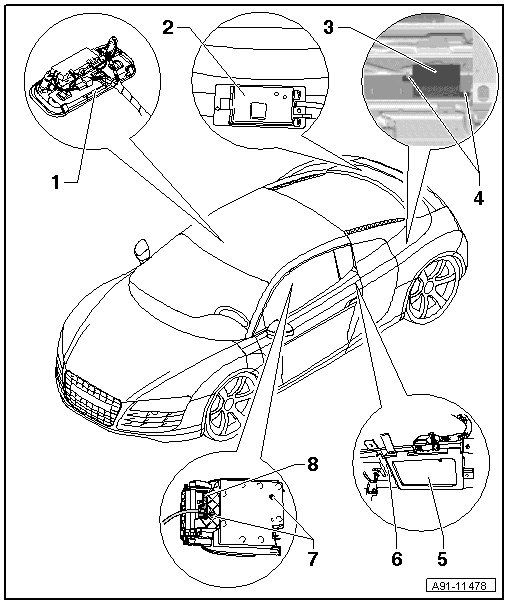 1
2
3
4
8
7
6
5
A91-11478