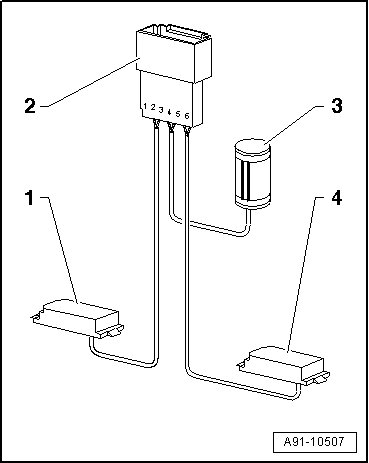 2
1 2 3 4 5 6
3
1
4
A91-10507