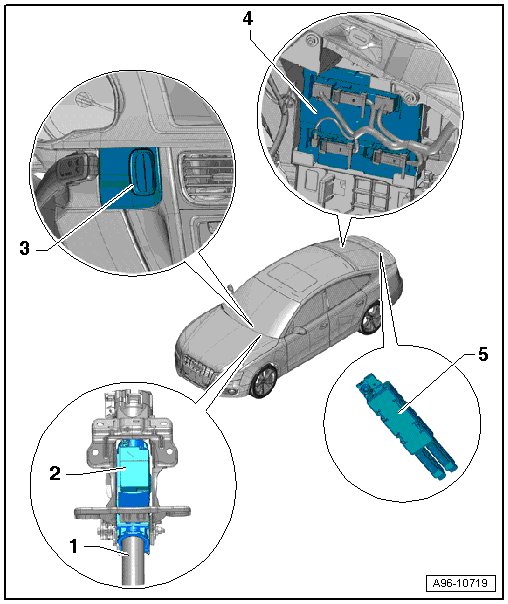 4
3
5
2
1
A96-10719