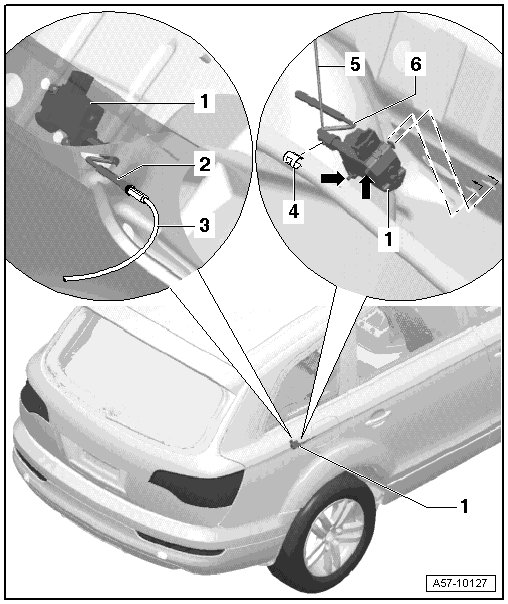 1
2
3
5
6
4
1
1
A57-10127