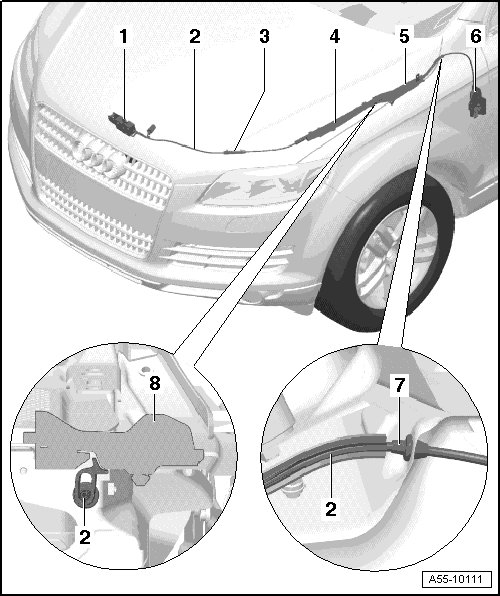 1 2 3 4 5 6

8

2

7

2

A55-10111