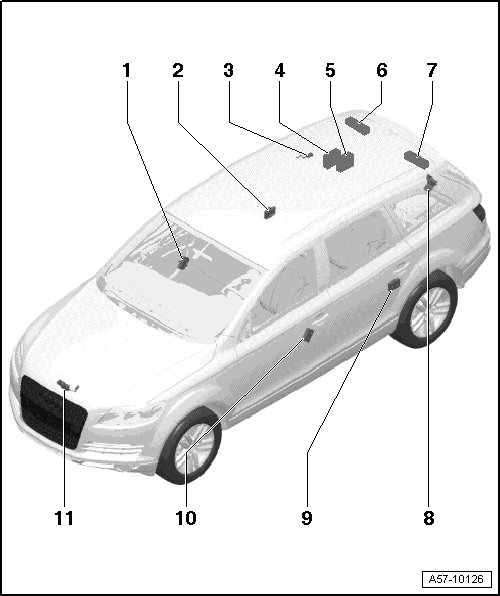 1 2 3 4 5 6 7

11 10 9 8

A57-10126