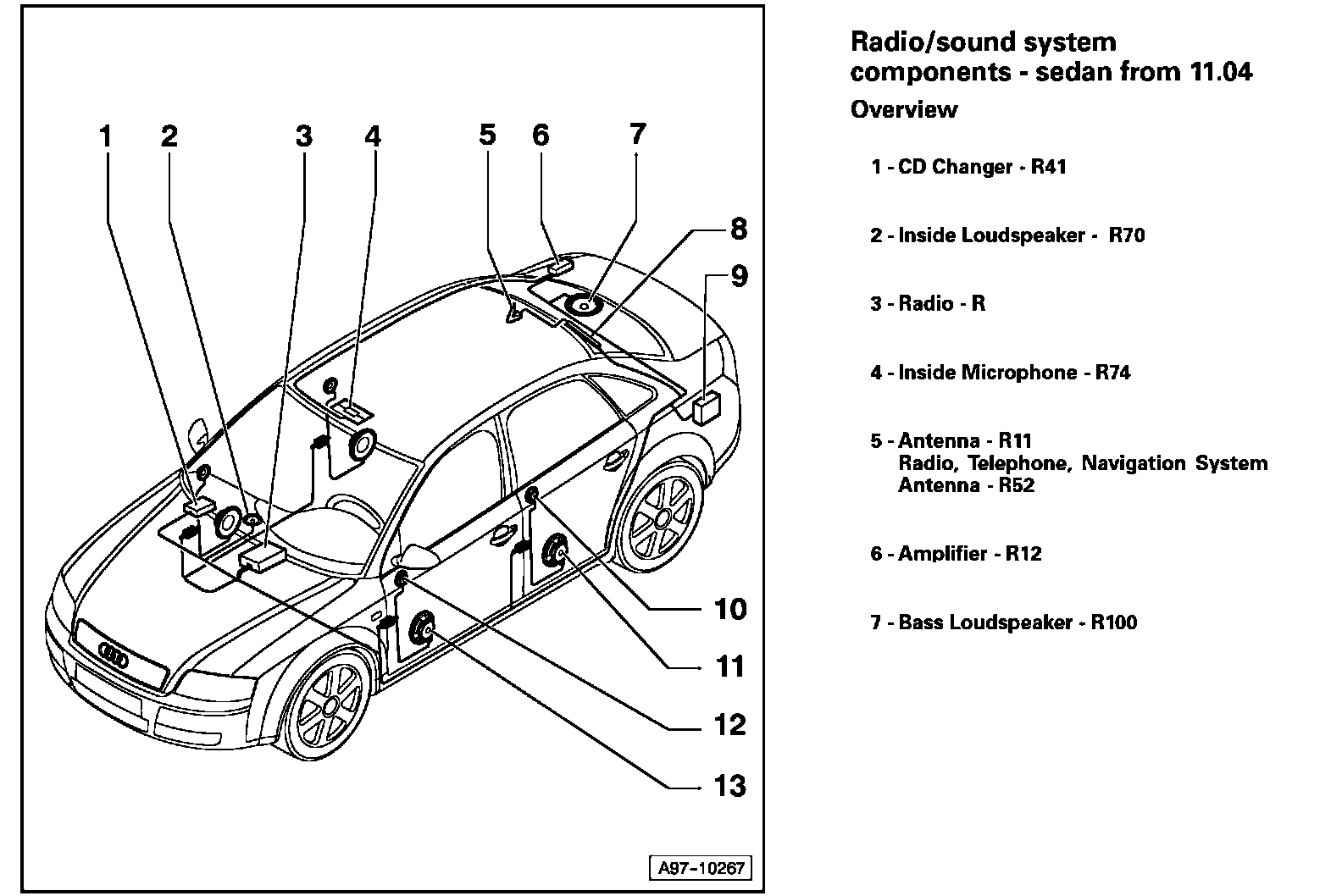 1
2
3
4
5
6
7
8
9
10
11
12
13

A97-10267

Radio/sound system components - sedan from 11.04

Overview

1 - CD Changer - R41

2 - Inside Loudspeaker - R70

3 - Radio - R

4 - Inside Microphone - R74

5 - Antenna - R11
Radio, Telephone, Navigation System Antenna - R52

6 - Amplifier - R12

7 - Bass Loudspeaker - R100