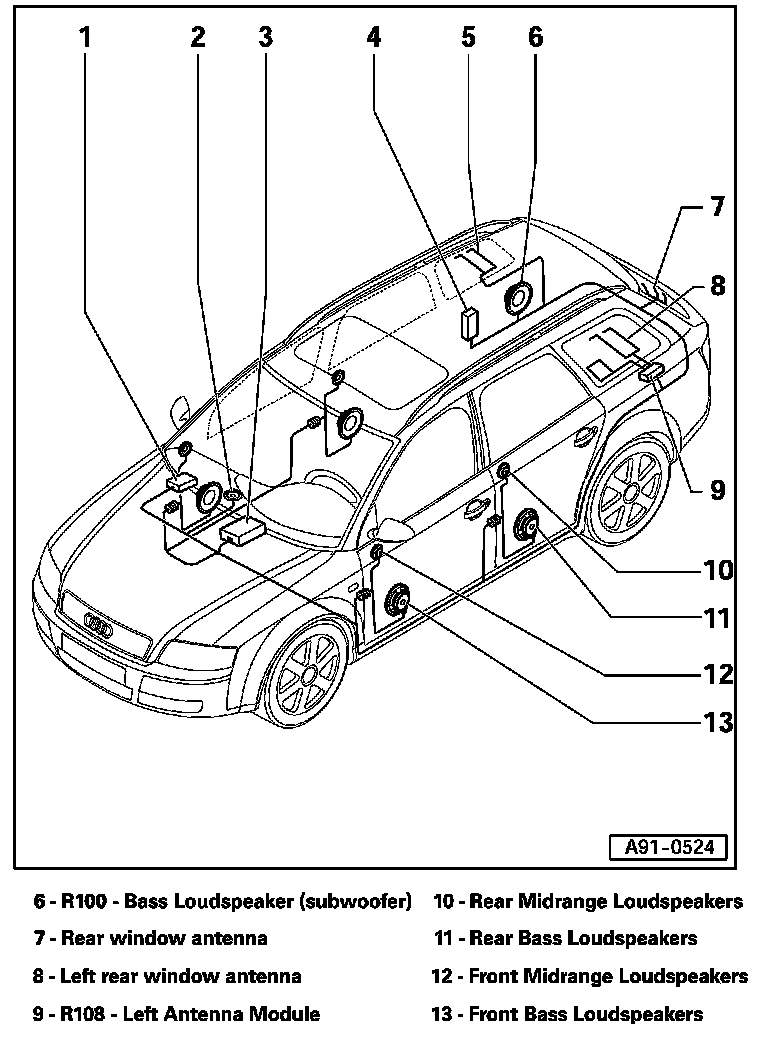 1 2 3 4 5 6

7

8

9

10

11

12

13

A91-0524

6 - R100 - Bass Loudspeaker (subwoofer)
7 - Rear window antenna
8 - Left rear window antenna
9 - R108 - Left Antenna Module

10 - Rear Midrange Loudspeakers
11 - Rear Bass Loudspeakers
12 - Front Midrange Loudspeakers
13 - Front Bass Loudspeakers