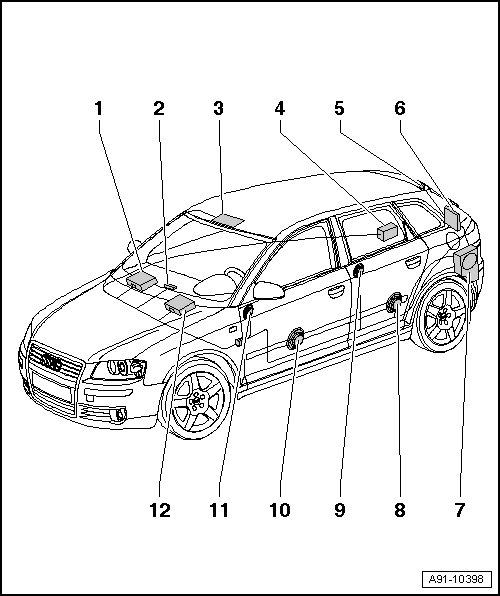 1 2 3 4 5 6

12 11 10 9 8 7

A91-10398