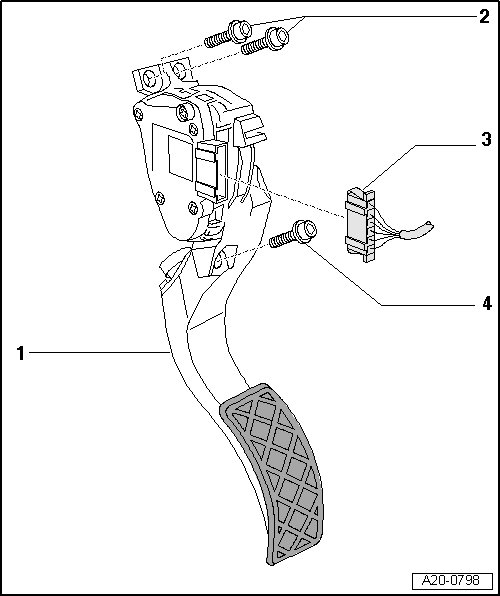 2

3

4

1

A20-0798