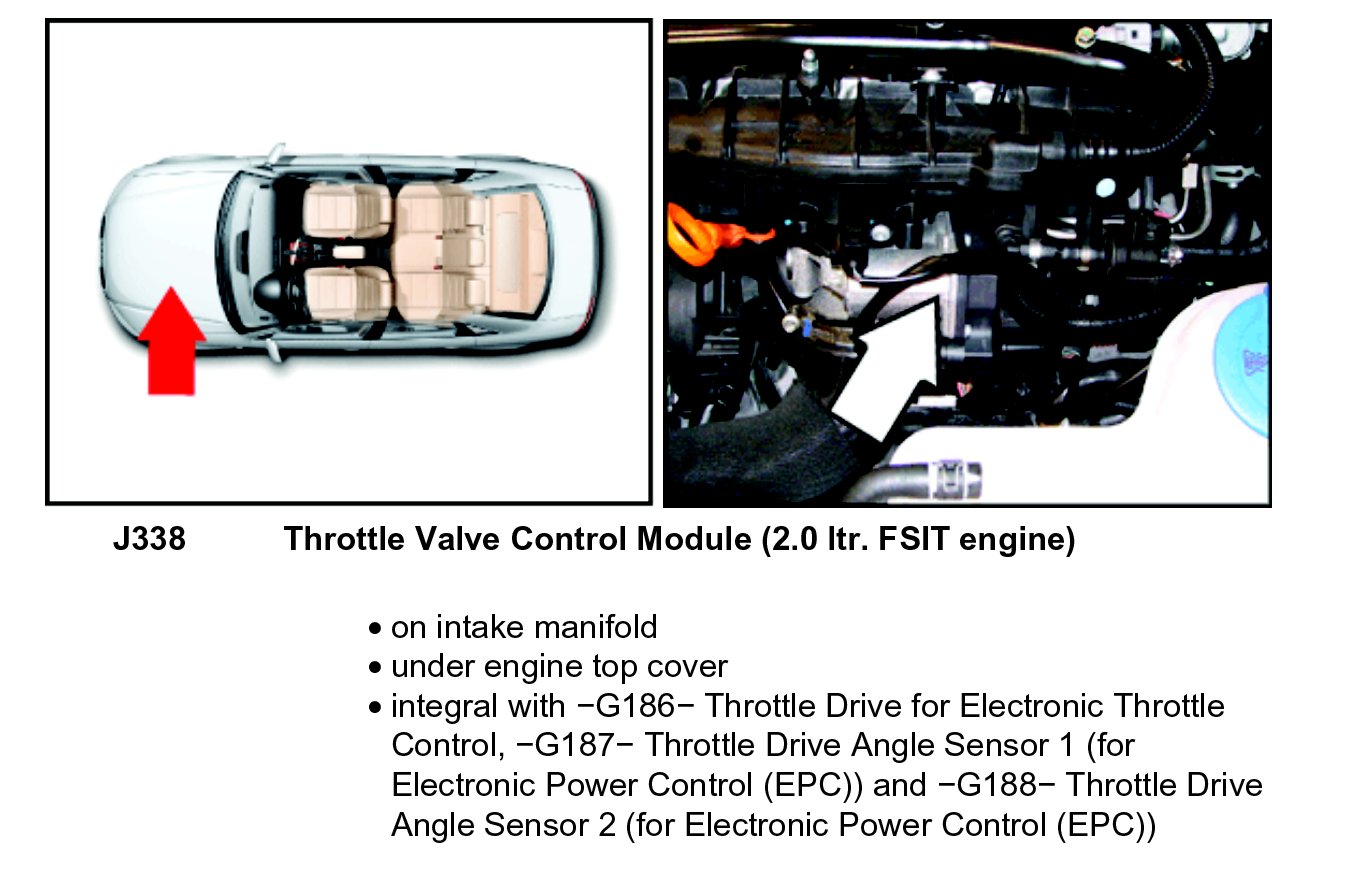 J338 Throttle Valve Control Module (2.0 ltr. FSIT engine)

• on intake manifold
• under engine top cover
• integral with −G186− Throttle Drive for Electronic Throttle Control, −G187− Throttle Drive Angle Sensor 1 (for Electronic Power Control (EPC)) and −G188− Throttle Drive Angle Sensor 2 (for Electronic Power Control (EPC))