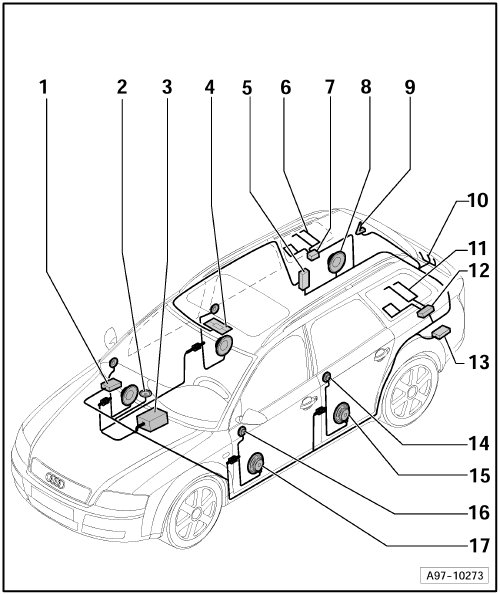 1
2
3
4
5
6
7
8
9
10
11
12
13
14
15
16
17
A97-10273