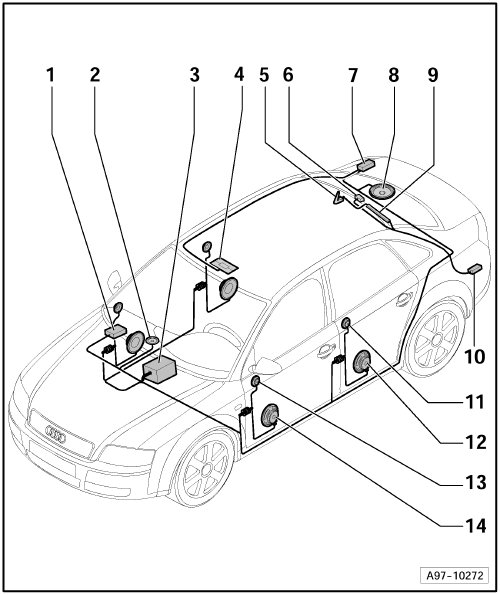 1 2 3 4 5 6 7 8 9

10

11

12

13

14

A97-10272