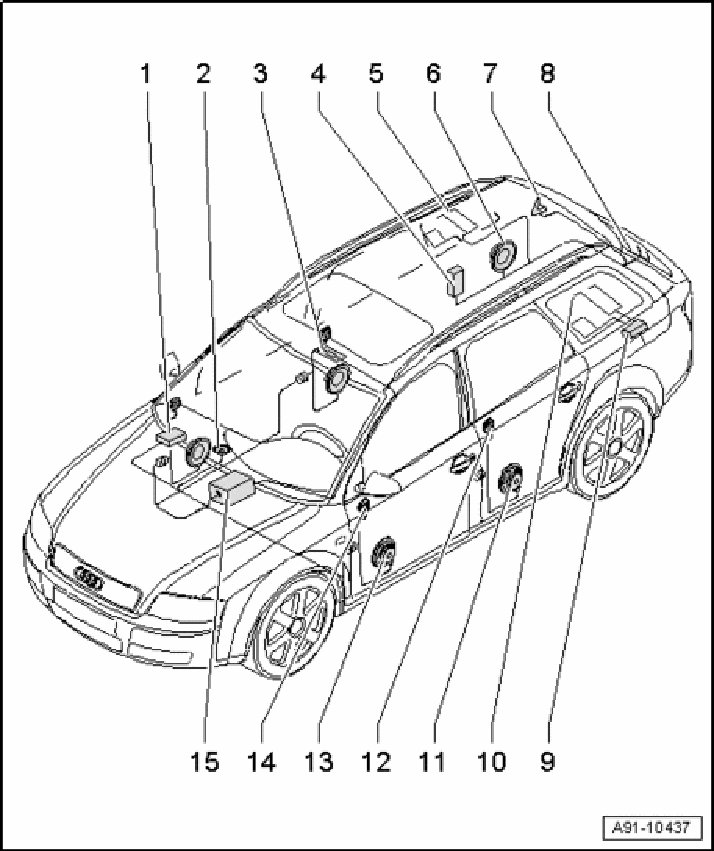 1 2 3 4 5 6 7 8

15 14 13 12 11 10 9

A91-10437