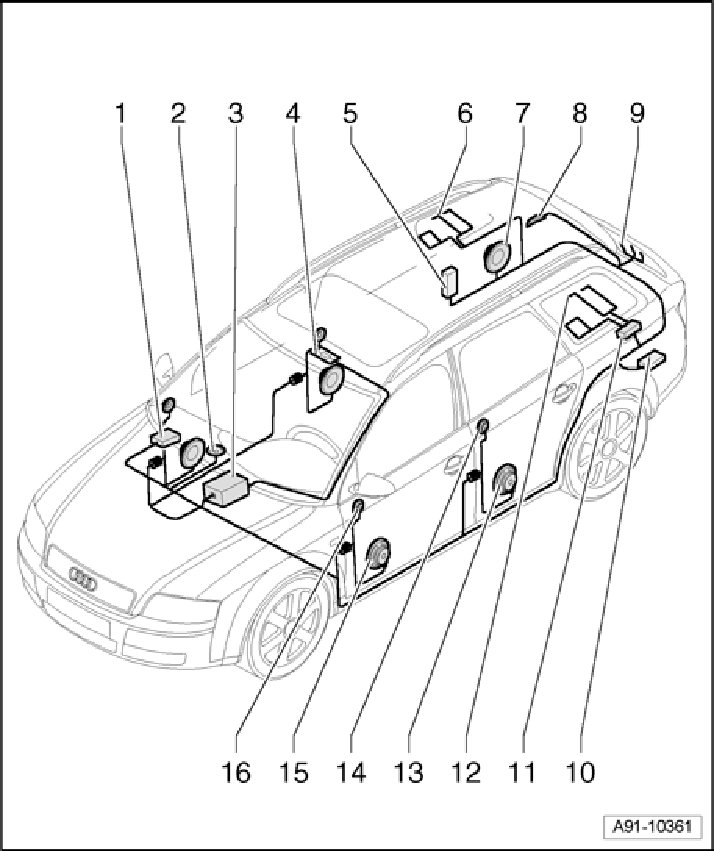 1 2 3 4 5 6 7 8 9

16 15 14 13 12 11 10

A91-10361