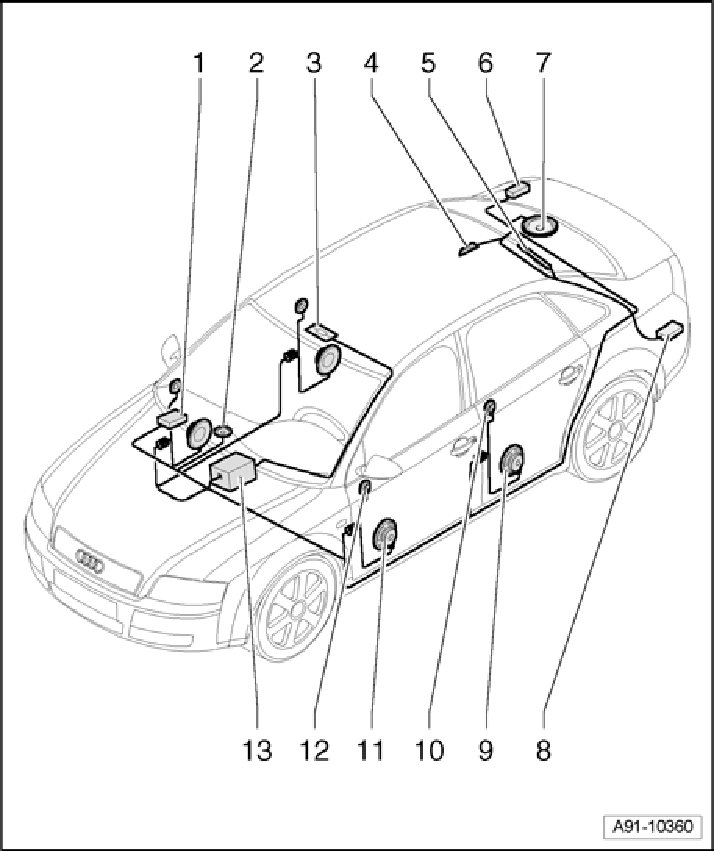 1 2 3 4 5 6 7

13 12 11 10 9 8

A91-10360