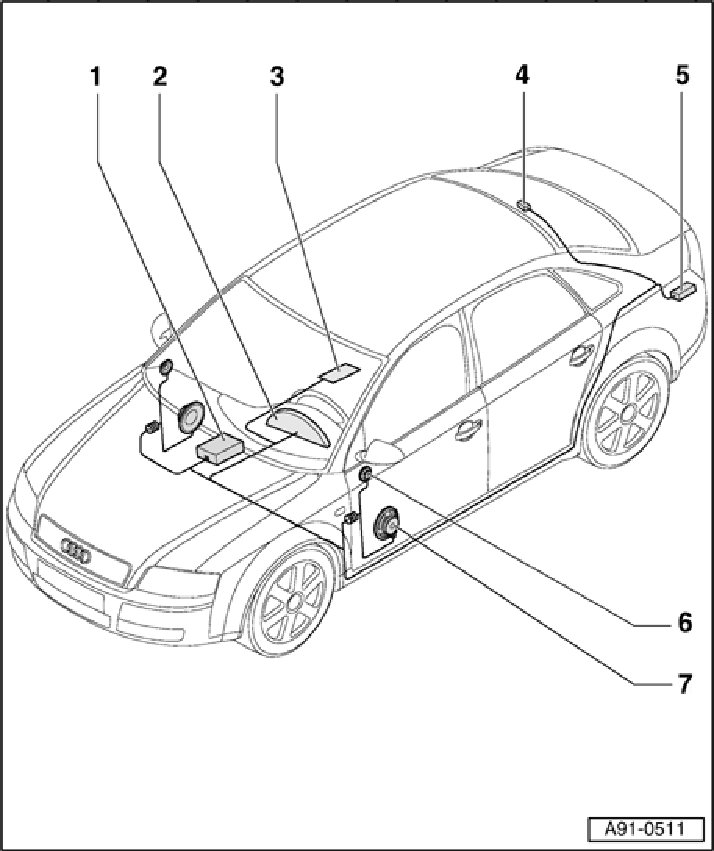 1
2
3
4
5
6
7
A91-0511