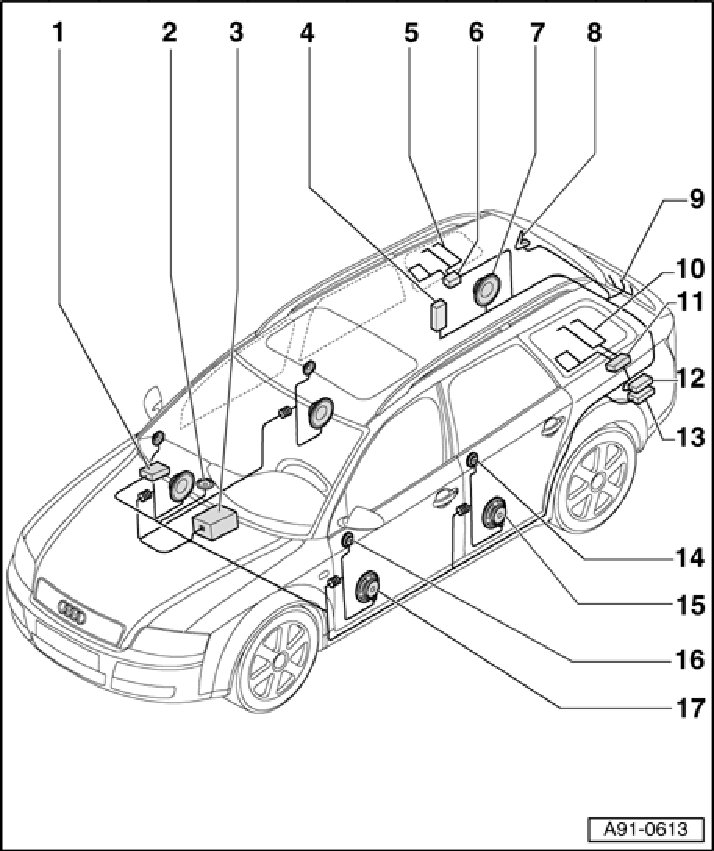 1 2 3 4 5 6 7 8

9
10
11
12
13

14
15
16
17

A91-0613