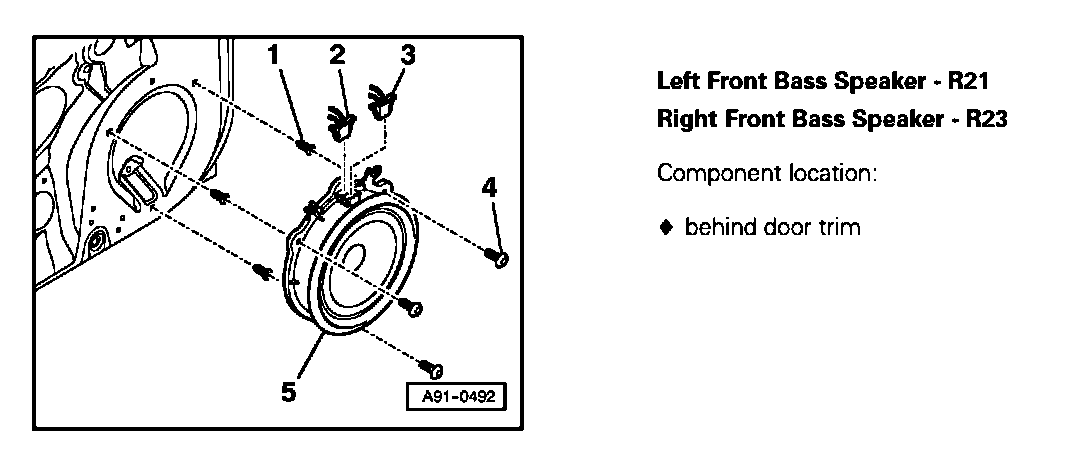 1
2
3
4
5
A91-0492

Left Front Bass Speaker - R21
Right Front Bass Speaker - R23

Component location:

♦ behind door trim